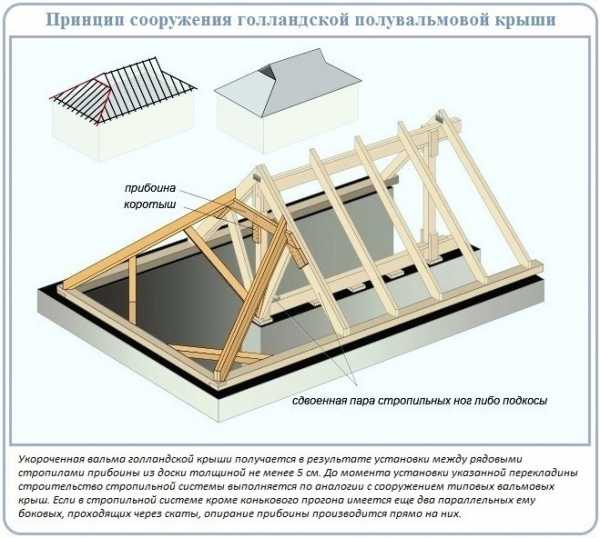 Принцип сооружения голландской полувальмовой крыши

прибоина
коротыш

сдвоенная пара стропильных ног либо подкосы

Укороченная вальма голландской крыши получается в результате установки между рядовыми стропилами прибоины из доски толщиной не менее 5 см. До момента установки указанной перекладины строительство стропильной системы выполняется по аналогии с сооружением типовых вальмовых крыш. Если в стропильной системе кроме конькового прогона имеется еще два параллельных ему боковых, проходящих через скаты, опирание прибоины производится прямо на них.