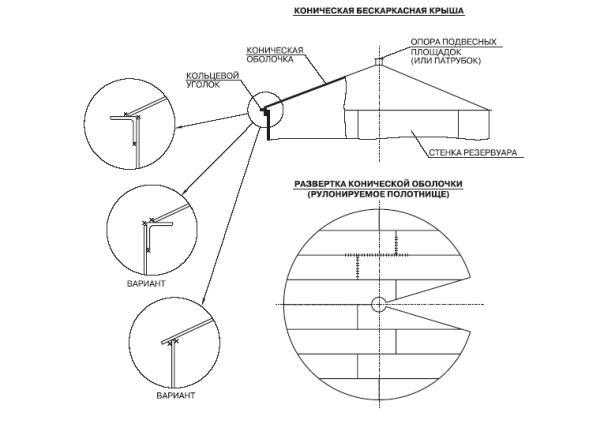 КОНИЧЕСКАЯ БЕСКАРКАСНАЯ КРЫША

КОНИЧЕСКАЯ ОБОЛОЧКА

ОПОРА ПОДВЕСНЫХ ПЛОЩАДОК (ИЛИ ПАТРУБОК)

КОЛЬЦЕВОЙ УГОЛОК

СТЕНКА РЕЗЕРВУАРА

РАЗВЕРТКА КОНИЧЕСКОЙ ОБОЛОЧКИ (РУЛОНИРУЕМОЕ ПОЛОТНИЩЕ)

ВАРИАНТ

ВАРИАНТ