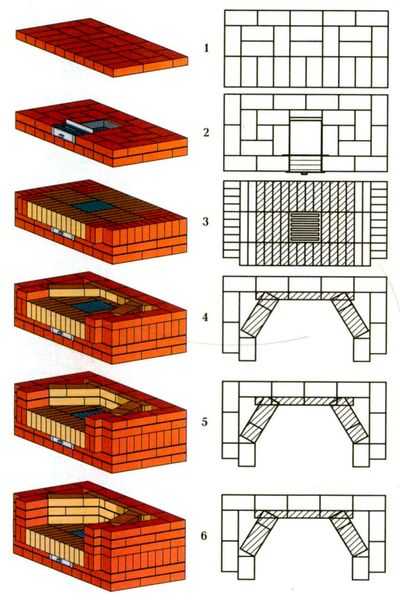 1

2

3

4

5

6