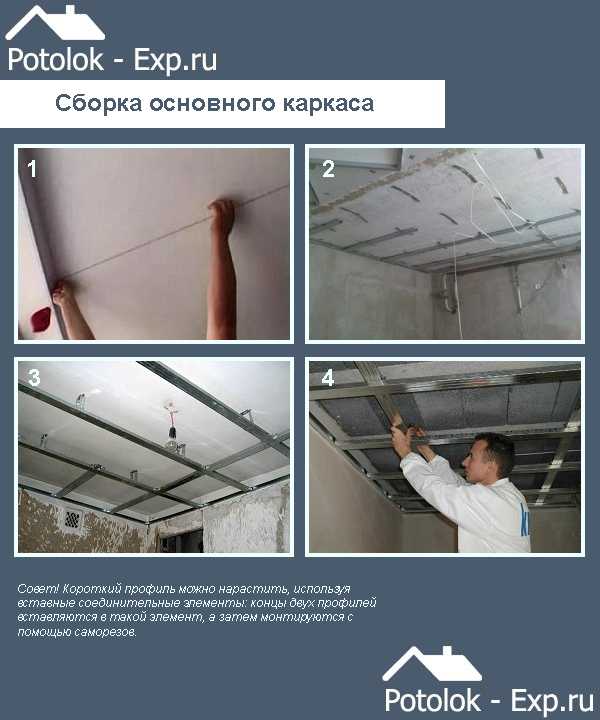 Potolok - Exp.ru

Сборка основного каркаса

1

2

3

4

Совет! Короткий профиль можно нарастить, используя вставные соединительные элементы: концы двух профилей вставляются в такой элемент, а затем монтируются с помощью саморезов.

Potolok - Exp.ru