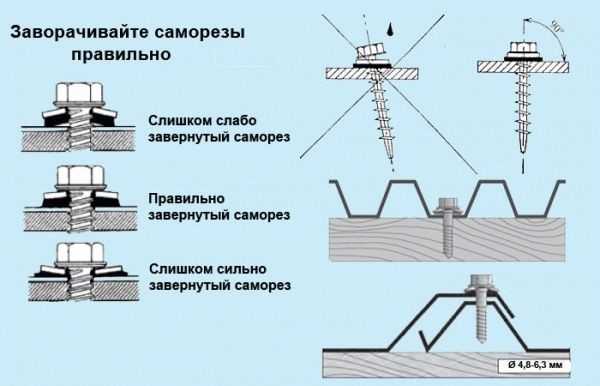 Заворачивайте саморезы правильно

Слишком слабо завернутый саморез

Правильно завернутый саморез

Слишком сильно завернутый саморез

90°

Ø 4,8-6,3 мм