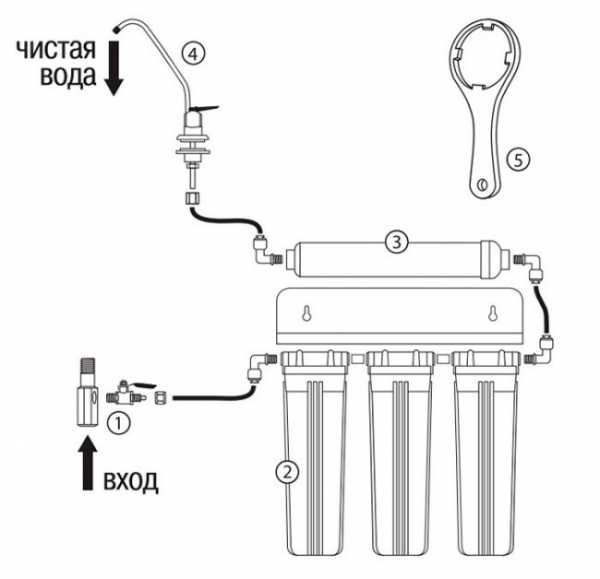 чистая вода

4

5

3

1

вход

2