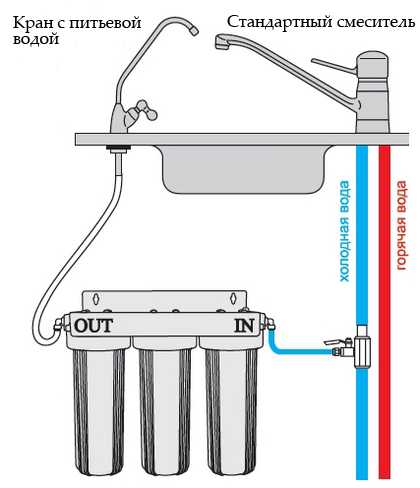 Кран с питьевой водой

Стандартный смеситель

холодная вода

горячая вода

OUT

IN