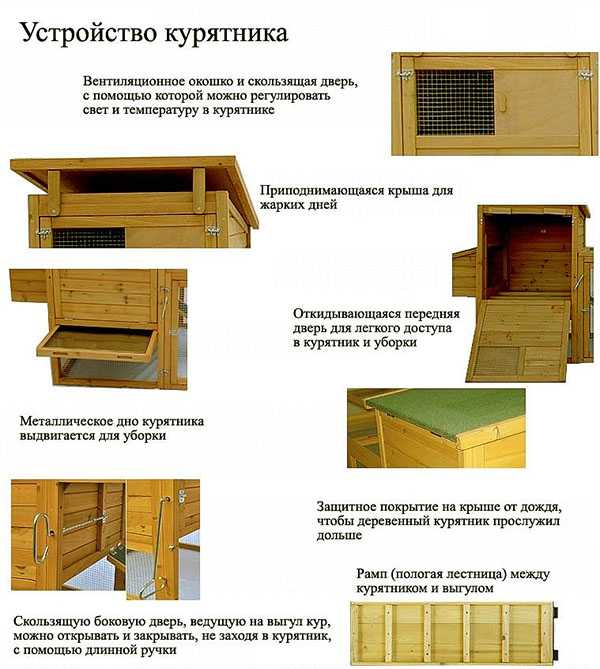 Устройство курятника

Вентиляционное окошко и скользящая дверь, с помощью которой можно регулировать свет и температуру в курятнике

Приподнимающаяся крыша для жарких дней

Откидывающаяся передняя дверь для легкого доступа в курятник и уборки

Металлическое дно курятника выдвигается для уборки

Защитное покрытие на крыше от дождя, чтобы деревенный курятник прослужил дольше

Рамп (пологая лестница) между курятником и выгулом

Скользящую боковую дверь, ведущую на выгул кур, можно открывать и закрывать, не заходя в курятник, с помощью длинной ручки