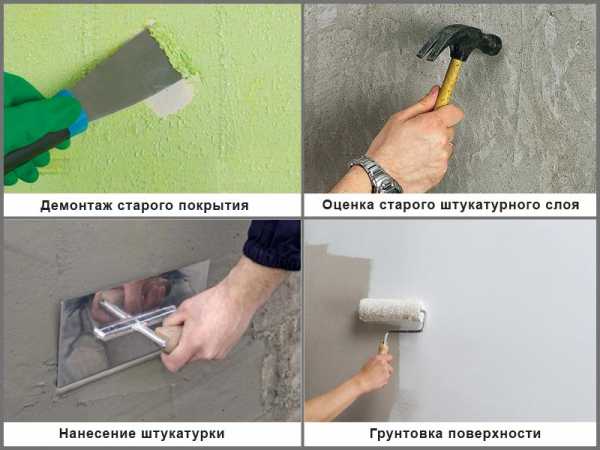 Демонтаж старого покрытия

Оценка старого штукатурного слоя

Нанесение штукатурки

Грунтовка поверхности