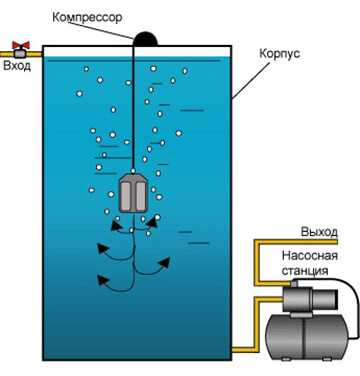 Компрессор

Вход

Корпус

Выход

Насосная станция