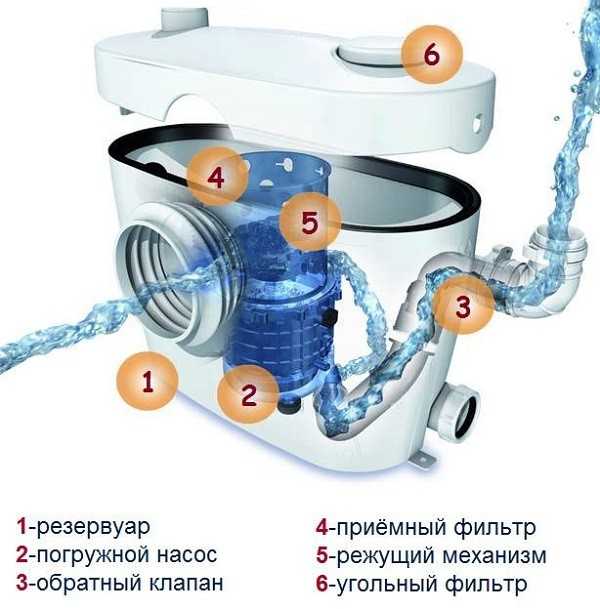 6

4

5

3

1

2

1-резервуар
2-погружной насос
3-обратный клапан

4-приёмный фильтр
5-режущий механизм
6-угольный фильтр