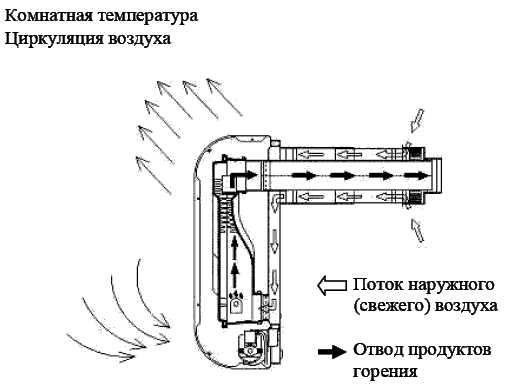 Комнатная температура
Циркуляция воздуха

Поток наружного (свежего) воздуха

Отвод продуктов горения