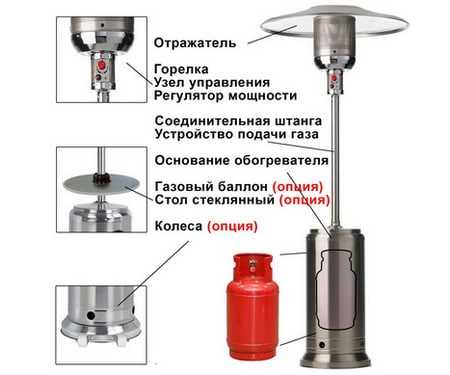 Отражатель

Горелка
Узел управления
Регулятор мощности

Соединительная штанга
Устройство подачи газа

Основание обогревателя

Газовый баллон (опция)
Стол стеклянный (опция)

Колеса (опция)