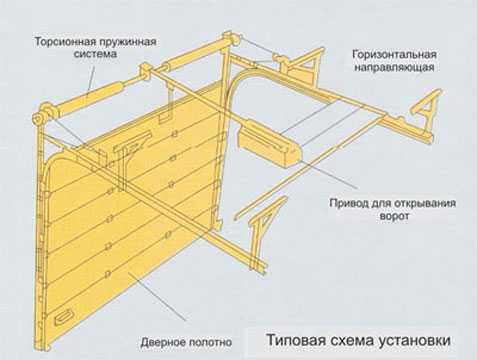 Торсионная пружинная система

Горизонтальная направляющая

Привод для открывания ворот

Дверное полотно

Типовая схема установки