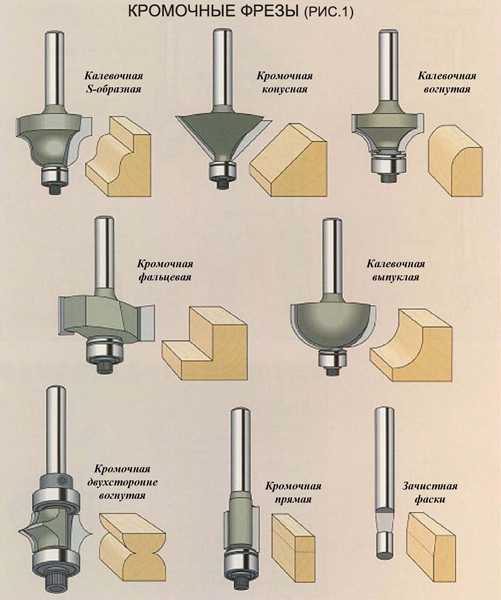 КРОМОЧНЫЕ ФРЕЗЫ (РИС.1)

Калевочная S-образная

Кромочная конусная

Калевочная вогнутая

Кромочная фальцевая

Калевочная выпуклая

Кромочная двухсторонне вогнутая

Кромочная прямая

Зачистная фаски