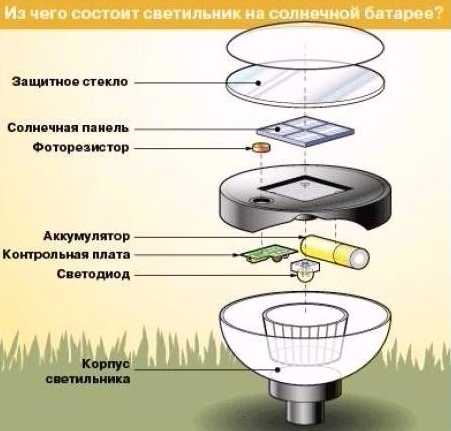 Из чего состоит светильник на солнечной батарее?

Защитное стекло

Солнечная панель

Фоторезистор

Аккумулятор

Контрольная плата

Светодиод

Корпус светильника