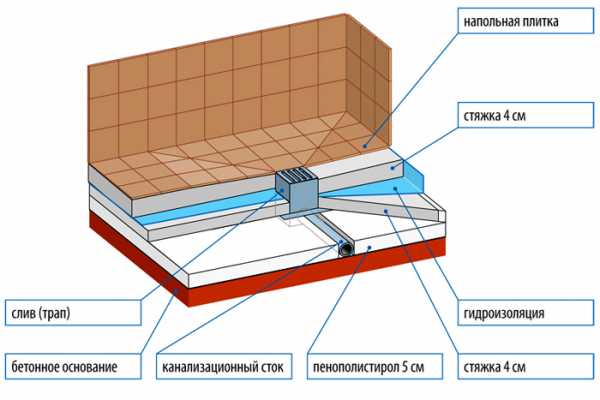 напольная плитка

стяжка 4 см

слив (трап)

гидроизоляция

бетонное основание

канализационный сток

пенополистирол 5 см

стяжка 4 см