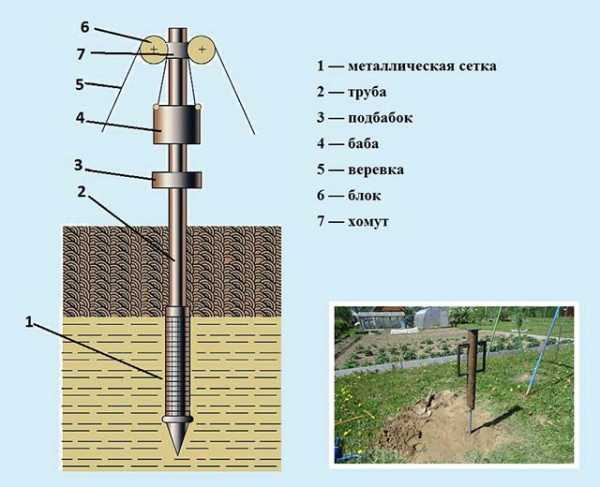 6
7
5
4
3
2
1

1 — металлическая сетка
2 — труба
3 — подбабок
4 — баба
5 — веревка
6 — блок
7 — хомут