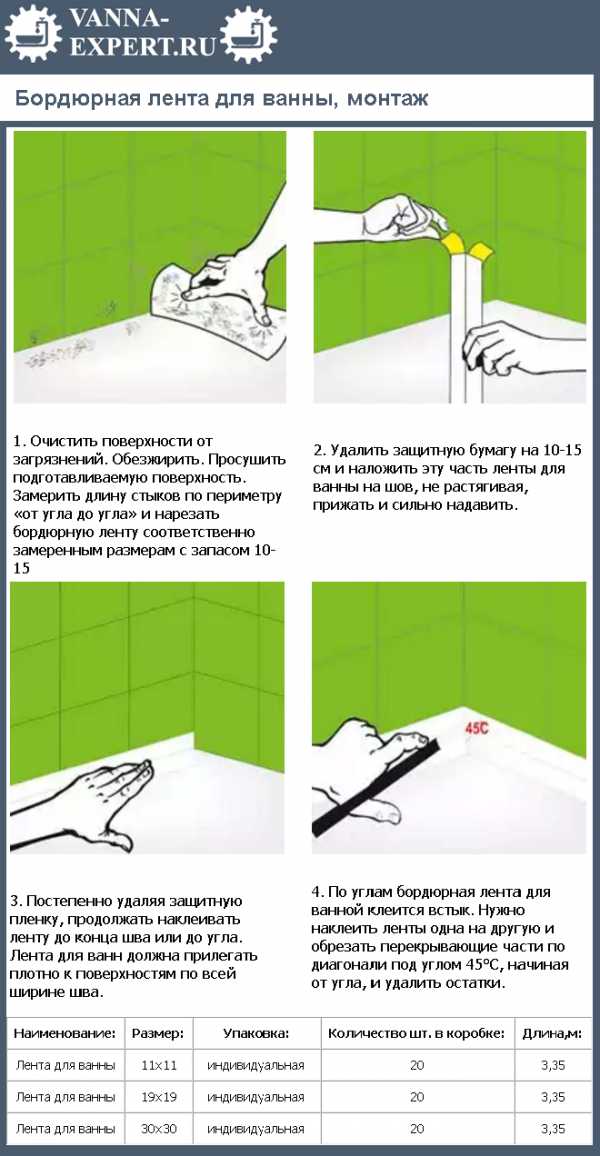 VANNA-EXPERT.RU

Бордюрная лента для ванны, монтаж

1. Очистить поверхности от загрязнений. Обезжирить. Просушить подготавливаемую поверхность. Замерить длину стыков по периметру «от угла до угла» и нарезать бордюрную ленту соответственно замеренным размерам с запасом 10-15

2. Удалить защитную бумагу на 10-15 см и наложить эту часть ленты для ванны на шов, не растягивая, прижать и сильно надавить.

45С

3. Постепенно удаляя защитную пленку, продолжать наклеивать ленту до конца шва или до угла. Лента для ванн должна прилегать плотно к поверхностям по всей ширине шва.

4. По углам бордюрная лента для ванной клеится встык. Нужно наклеить ленты одна на другую и обрезать перекрывающие части по диагонали под углом 45°С, начиная от угла, и удалить остатки.

| Наименование: | Размер: | Упаковка: | Количество шт. в коробке: | Длина,м: |
|---|---|---|---|---|
| Лента для ванны | 11x11 | индивидуальная | 20 | 3,35 |
| Лента для ванны | 19x19 | индивидуальная | 20 | 3,35 |
| Лента для ванны | 30x30 | индивидуальная | 20 | 3,35 |