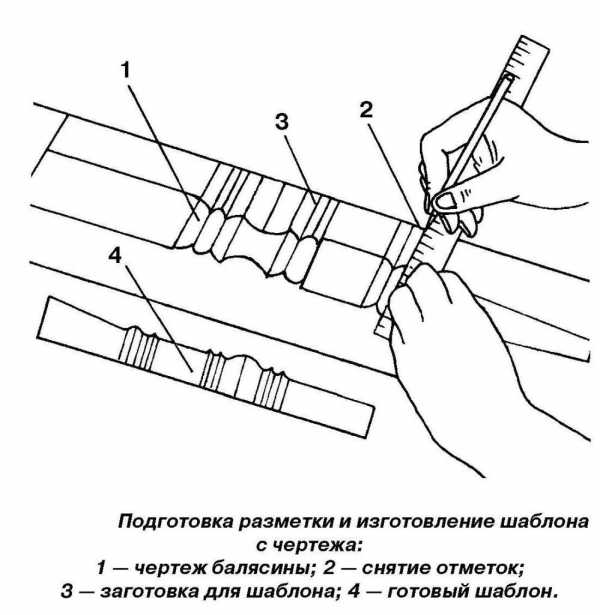 1
3
2
4

Подготовка разметки и изготовление шаблона с чертежа:
1 — чертеж балясины; 2 — снятие отметок;
3 — заготовка для шаблона; 4 — готовый шаблон.