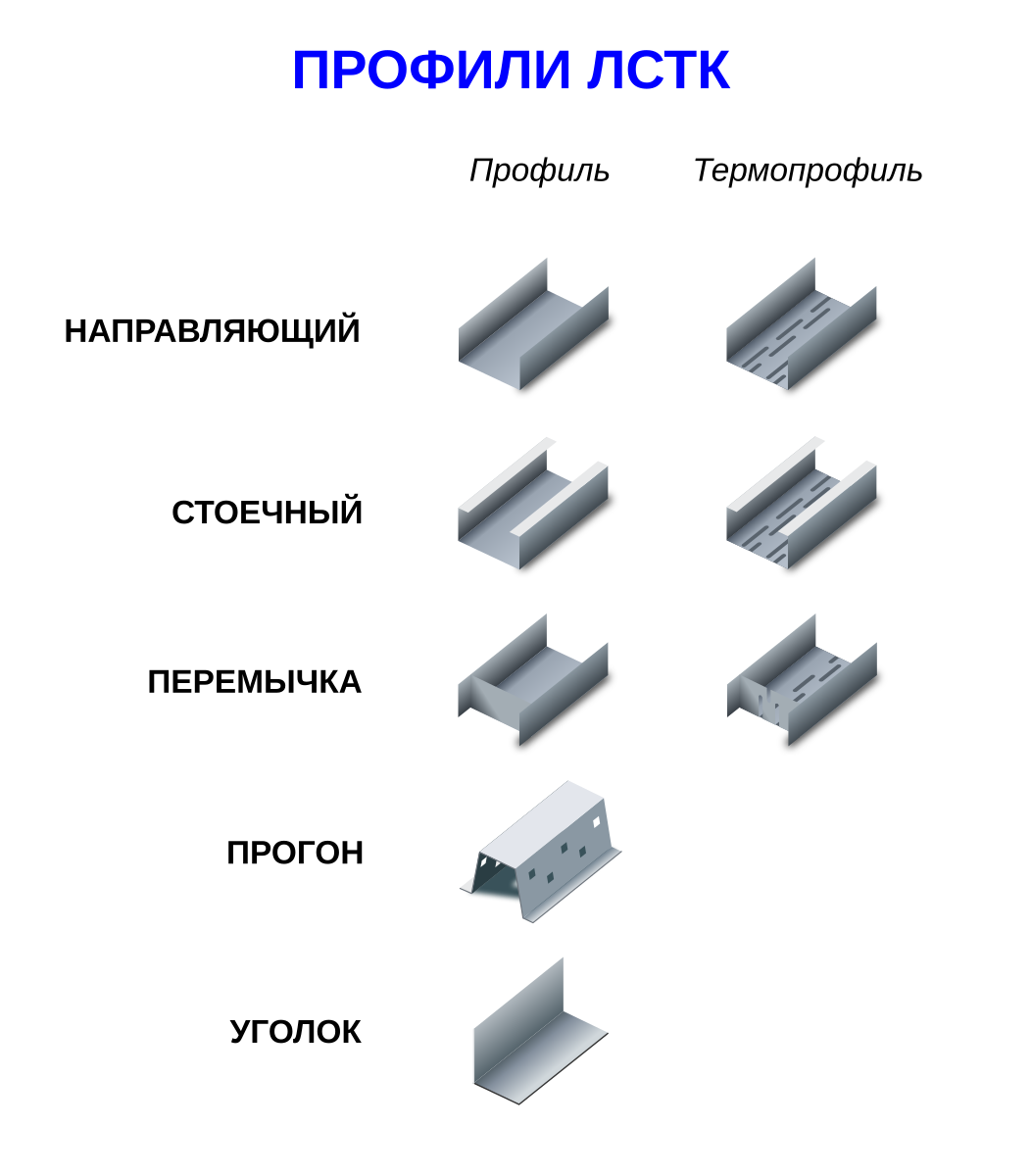 ПРОФИЛИ ЛСТК

Профиль

Термопрофиль

НАПРАВЛЯЮЩИЙ

СТОЕЧНЫЙ

ПЕРЕМЫЧКА

ПРОГОН

УГОЛОК