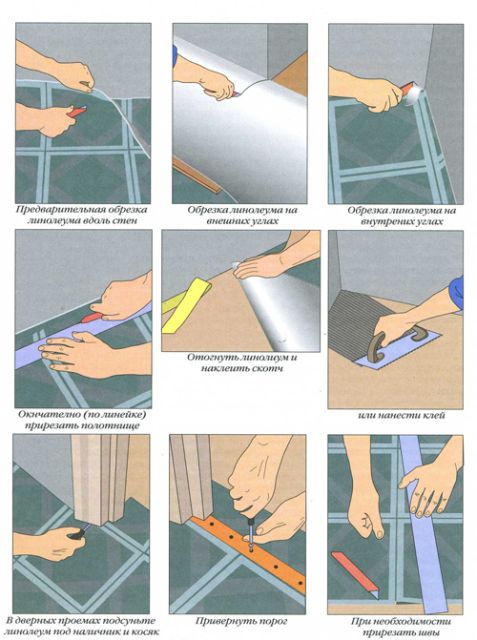 Предварительная обрезка линолеума вдоль стен

Обрезка линолеума на внешних углах

Обрезка линолеума на внутрених углах

Окнчательно (по линейке) прирезать полотнище

Отогнуть линолиум и наклеить скотч

или нанести клей

В дверных проемах подсуньте линолеум под наличник и косяк

Привернуть порог

При необходимости прирезать швы