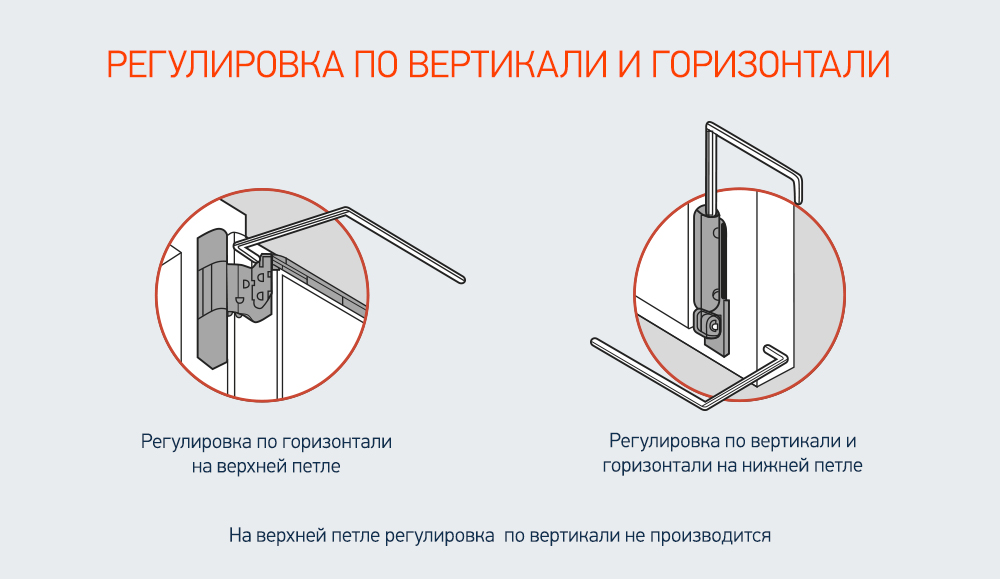 РЕГУЛИРОВКА ПО ВЕРТИКАЛИ И ГОРИЗОНТАЛИ

Регулировка по горизонтали на верхней петле

Регулировка по вертикали и горизонтали на нижней петле

На верхней петле регулировка по вертикали не производится