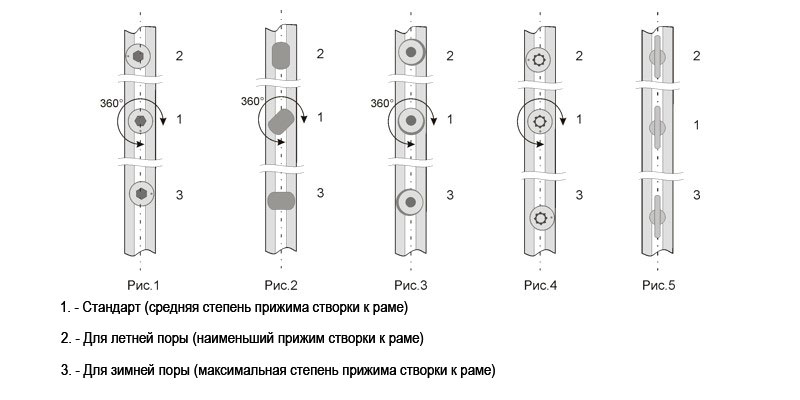 2
360°
1
3
Рис.1

2
360°
1
3
Рис.2

2
360°
1
3
Рис.3

2
1
3
Рис.4

2
1
3
Рис.5

1. - Стандарт (средняя степень прижима створки к раме)

2. - Для летней поры (наименьший прижим створки к раме)

3. - Для зимней поры (максимальная степень прижима створки к раме)