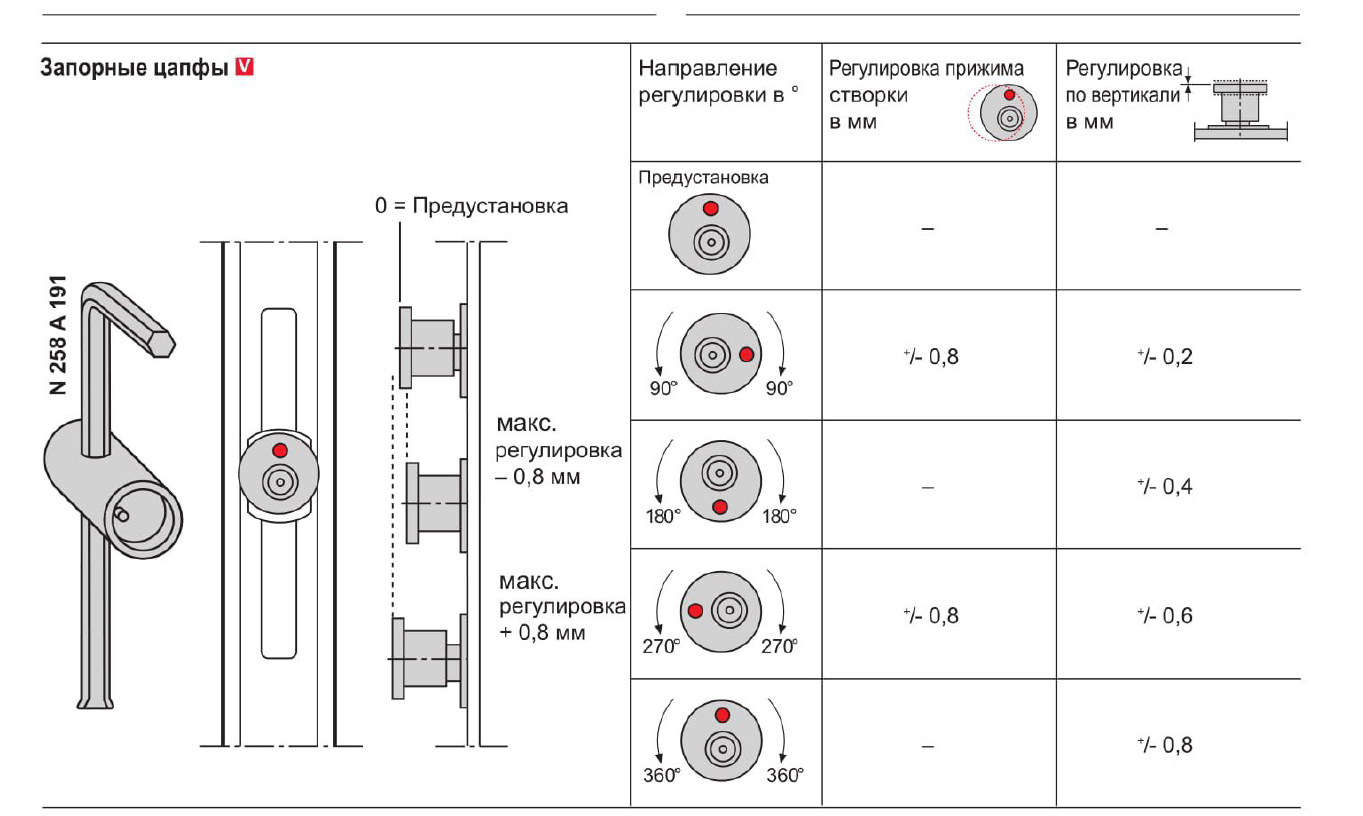 Запорные цапфы V

N 258 A 191

0 = Предустановка

макс. регулировка – 0,8 мм

макс. регулировка + 0,8 мм

| Направление регулировки в ° | Регулировка прижима створки в мм | Регулировка по вертикали в мм |
|---|---|---|
| Предустановка | – | – |
| 90° 90° | +/- 0,8 | +/- 0,2 |
| 180° 180° | – | +/- 0,4 |
| 270° 270° | +/- 0,8 | +/- 0,6 |
| 360° 360° | – | +/- 0,8 |