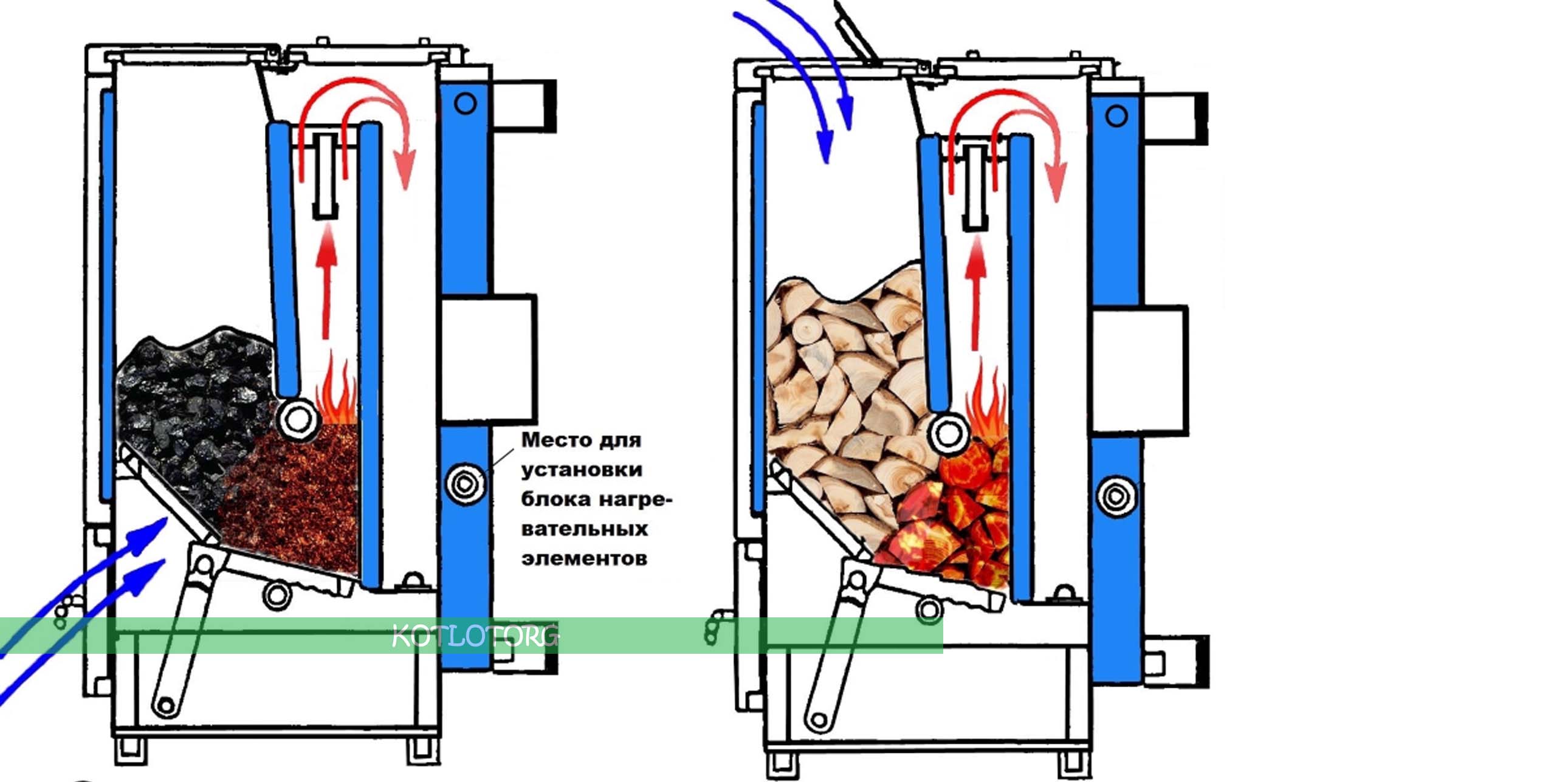 Место для установки блока нагревательных элементов

KOTLOTORG