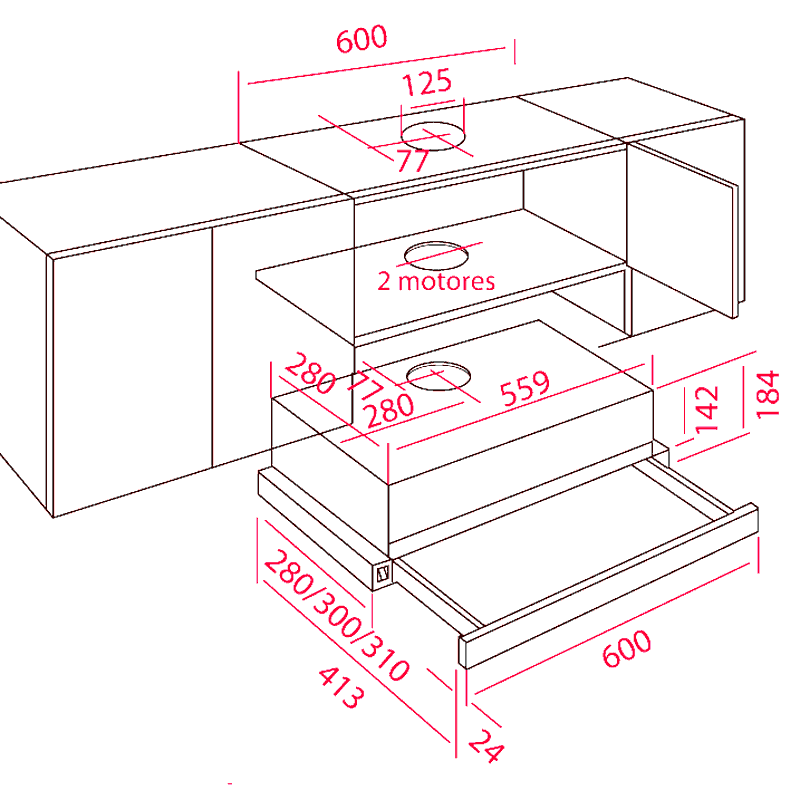 600
125
77
2 motores
280
77
280
559
142
184
280/300/310
413
600
24