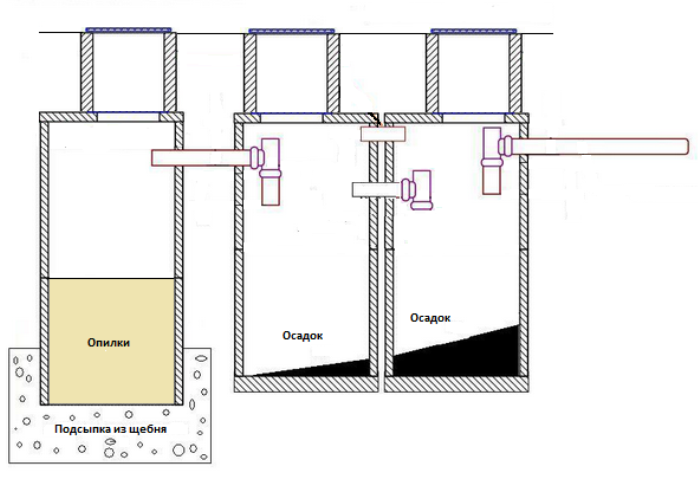 Опилки

Осадок

Осадок

Подсыпка из щебня