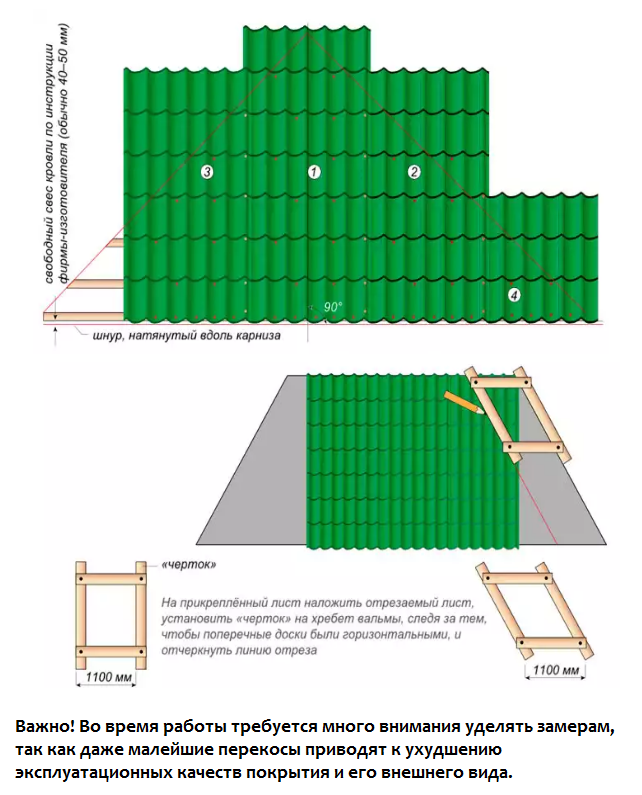 свободный свес кровли по инструкции фирмы-изготовителя (обычно 40–50 мм)

3

1

2

4

90°

шнур, натянутый вдоль карниза

«черток»

На прикреплённый лист наложить отрезаемый лист, установить «черток» на хребет вальмы, следя за тем, чтобы поперечные доски были горизонтальными, и отчеркнуть линию отреза

1100 мм

1100 мм

Важно! Во время работы требуется много внимания уделять замерам, так как даже малейшие перекосы приводят к ухудшению эксплуатационных качеств покрытия и его внешнего вида.