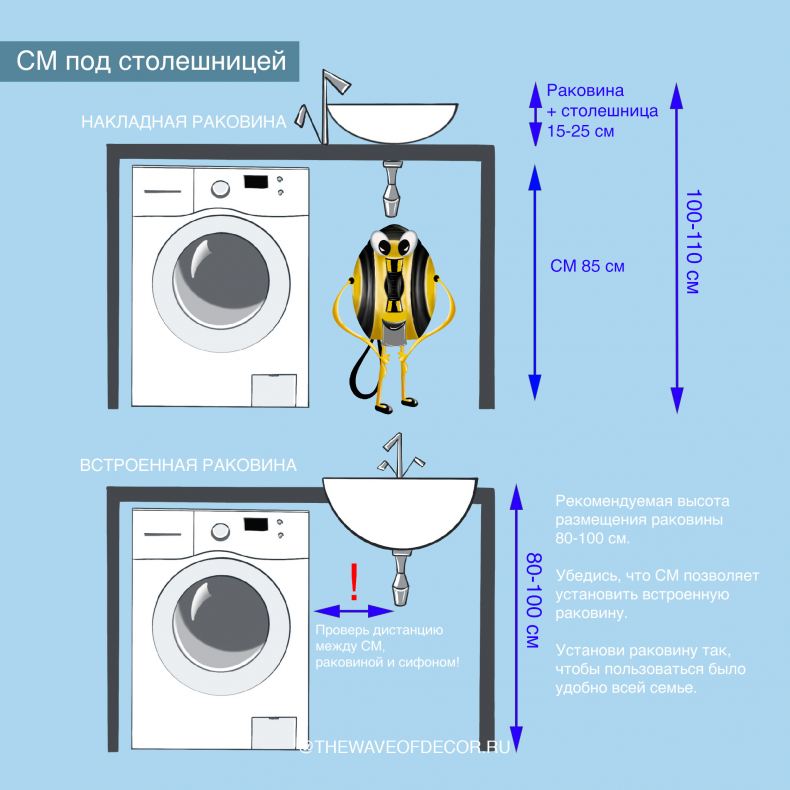 СМ под столешницей

НАКЛАДНАЯ РАКОВИНА

Раковина + столешница 15-25 см

СМ 85 см

100-110 см

ВСТРОЕННАЯ РАКОВИНА

!

Проверь дистанцию между СМ, раковиной и сифоном!

80-100 см

Рекомендуемая высота размещения раковины 80-100 см.

Убедись, что СМ позволяет установить встроенную раковину.

Установи раковину так, чтобы пользоваться было удобно всей семье.

@THEWAVEOFDECOR.RU