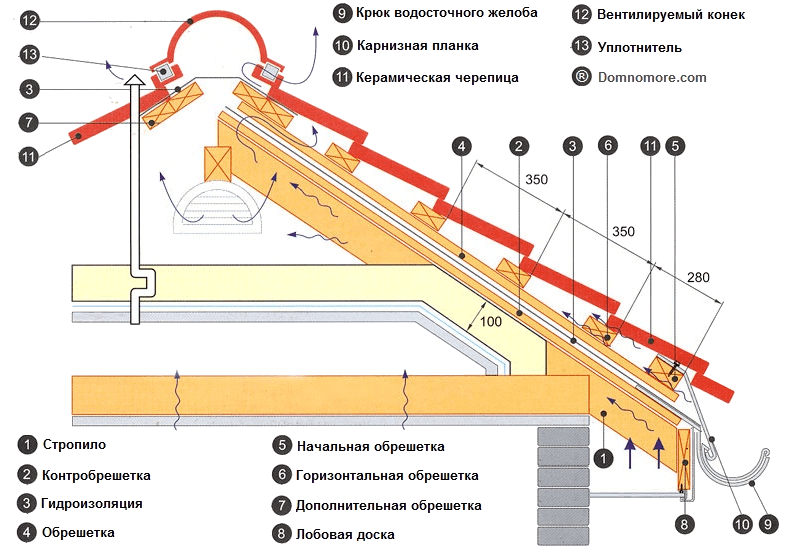 12
13
3
7
11

9 Крюк водосточного желоба
10 Карнизная планка
11 Керамическая черепица

12 Вентилируемый конек
13 Уплотнитель
® Domnomore.com

4
2
3
6
11
5

350
350
280
100

1
8
10
9

1 Стропило
2 Контробрешетка
3 Гидроизоляция
4 Обрешетка

5 Начальная обрешетка
6 Горизонтальная обрешетка
7 Дополнительная обрешетка
8 Лобовая доска