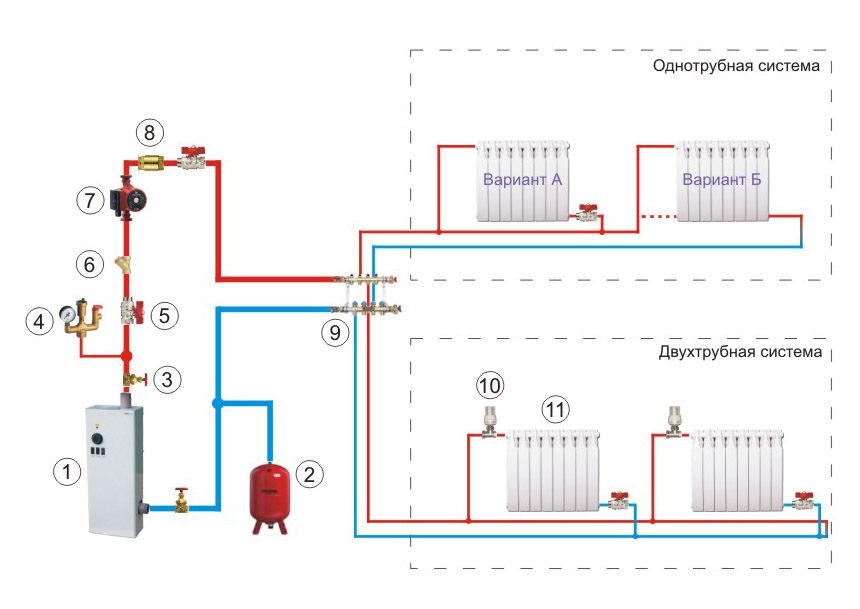 Однотрубная система

8

7

Вариант А

Вариант Б

6

4

5

9

3

Двухтрубная система

10

11

1

2