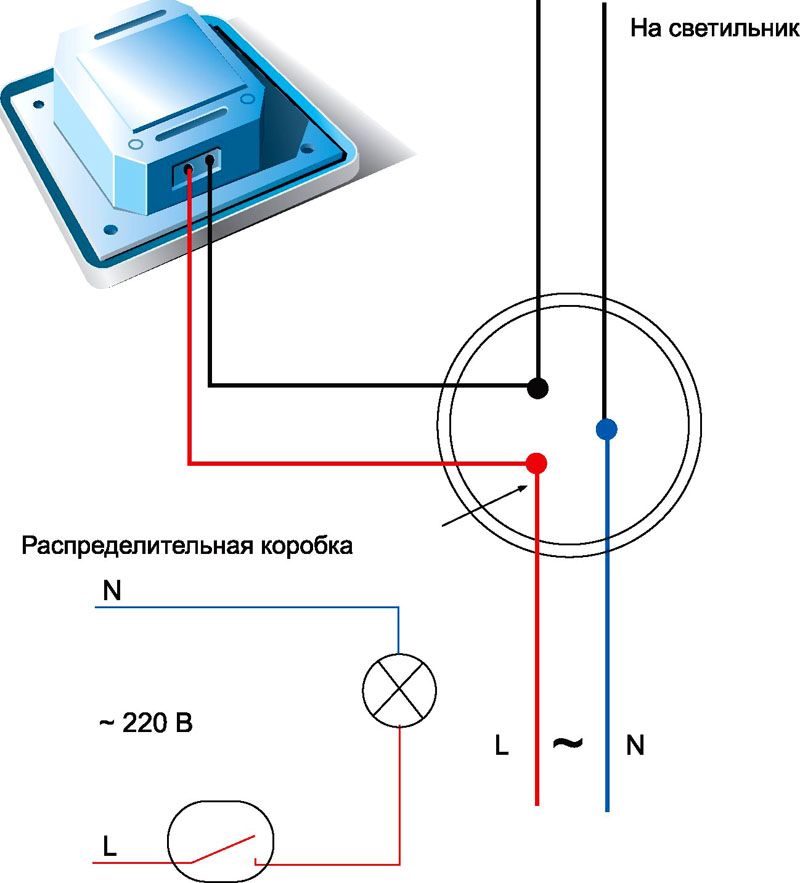 На светильник

Распределительная коробка

N

~ 220 В

L

L ~ N