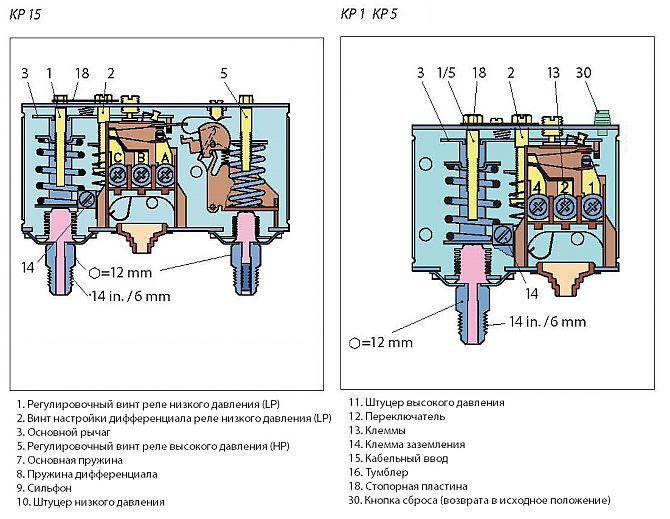 KP 15

3 1 18 2 5

C B A

14

⬡=12 mm

14 in. / 6 mm

KP 1 KP 5

3 1/5 18 2 13 30

4 2 1

14

14 in. / 6 mm

⬡=12 mm

1. Регулировочный винт реле низкого давления (LP)
2. Винт настройки дифференциала реле низкого давления (LP)
3. Основной рычаг
5. Регулировочный винт реле высокого давления (HP)
7. Основная пружина
8. Пружина дифференциала
9. Сильфон
10. Штуцер низкого давления

11. Штуцер высокого давления
12. Переключатель
13. Клеммы
14. Клемма заземления
15. Кабельный ввод
16. Тумблер
18. Стопорная пластина
30. Кнопка сброса (возврата в исходное положение)