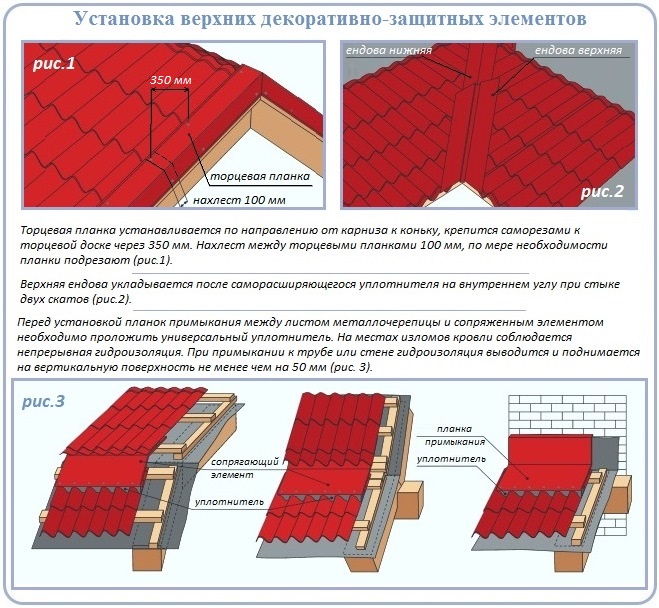 Установка верхних декоративно-защитных элементов

рис.1

350 мм

торцевая планка

нахлест 100 мм

ендова нижняя

ендова верхняя

рис.2

Торцевая планка устанавливается по направлению от карниза к коньку, крепится саморезами к торцевой доске через 350 мм. Нахлест между торцевыми планками 100 мм, по мере необходимости планки подрезают (рис.1).

Верхняя ендова укладывается после саморасширяющегося уплотнителя на внутреннем углу при стыке двух скатов (рис.2).

Перед установкой планок примыкания между листом металлочерепицы и сопряженным элементом необходимо проложить универсальный уплотнитель. На местах изломов кровли соблюдается непрерывная гидроизоляция. При примыкании к трубе или стене гидроизоляция выводится и поднимается на вертикальную поверхность не менее чем на 50 мм (рис. 3).

рис.3

сопрягающий элемент

уплотнитель

планка примыкания

уплотнитель