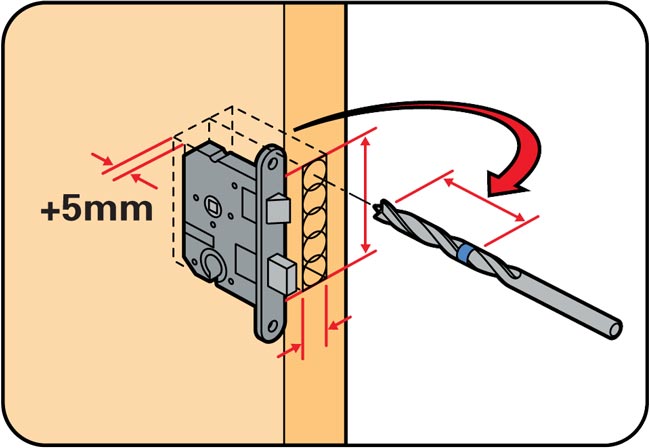 +5mm