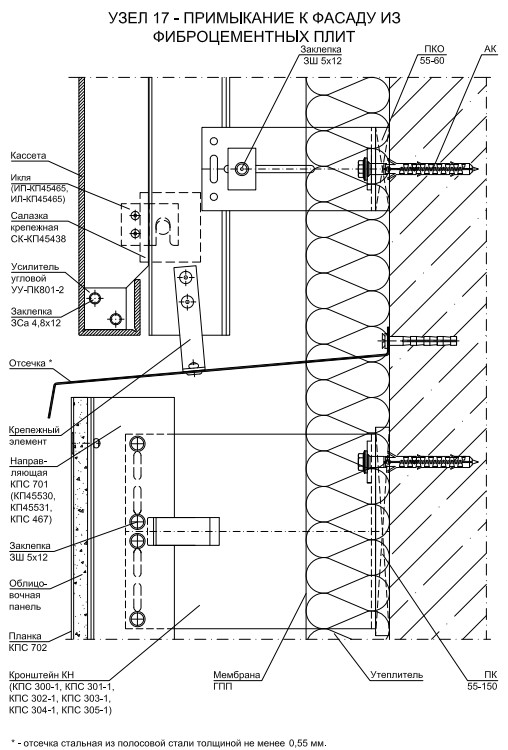 УЗЕЛ 17 - ПРИМЫКАНИЕ К ФАСАДУ ИЗ ФИБРОЦЕМЕНТНЫХ ПЛИТ

Заклепка ЗШ 5х12

ПКО 55-60

АК

Кассета

Икля (ИП-КП45465, ИЛ-КП45465)

Салазка крепежная СК-КП45438

Усилитель угловой УУ-ПК801-2

Заклепка ЗСа 4,8х12

Отсечка *

Крепежный элемент

Направляющая КПС 701 (КП45530, КП45531, КПС 467)

Заклепка ЗШ 5х12

Облицовочная панель

Планка КПС 702

Кронштейн КН (КПС 300-1, КПС 301-1, КПС 302-1, КПС 303-1, КПС 304-1, КПС 305-1)

Мембрана ГПП

Утеплитель

ПК 55-150

* - отсечка стальная из полосовой стали толщиной не менее 0,55 мм.