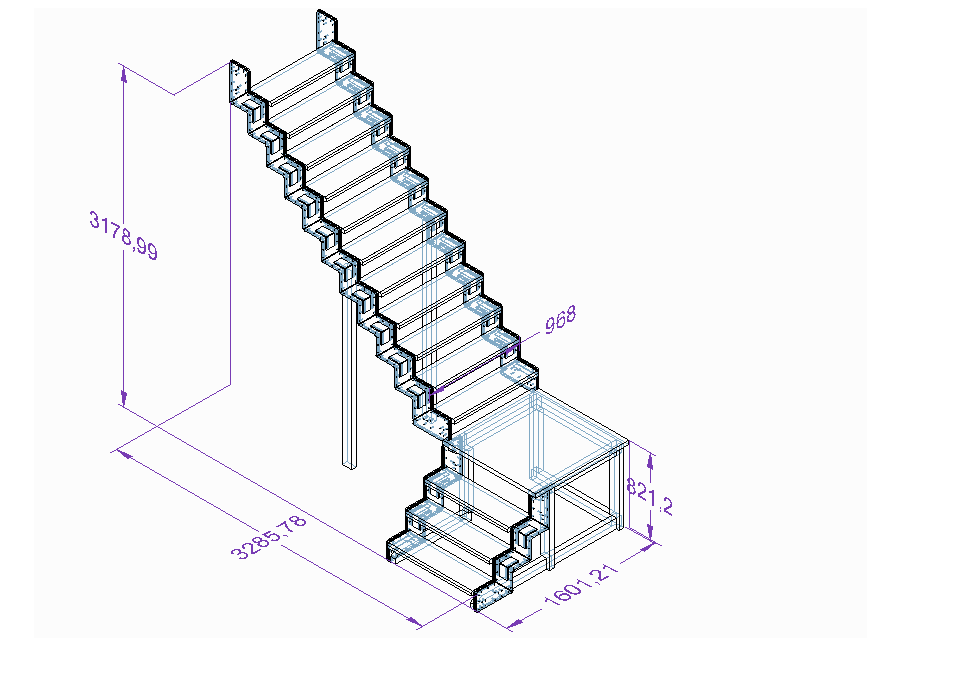 3178,99

968

821,2

3285,78

1601,21