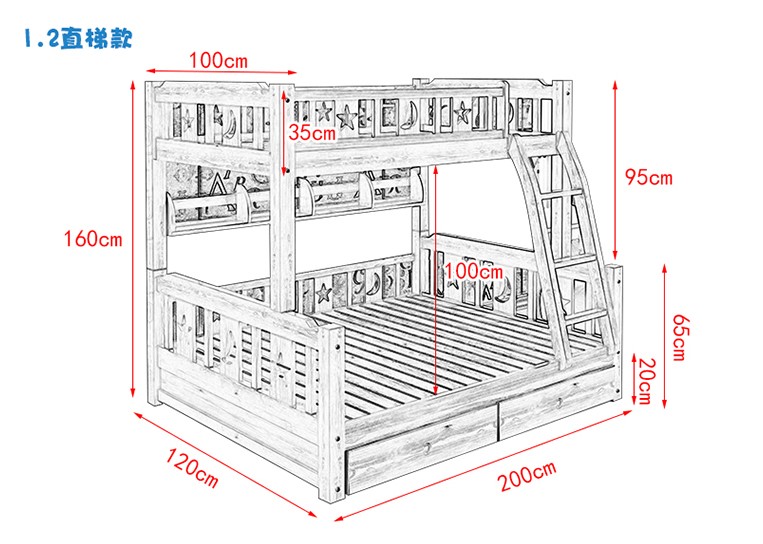 1.2直梯款

100cm

35cm

95cm

160cm

100cm

65cm

20cm

120cm

200cm