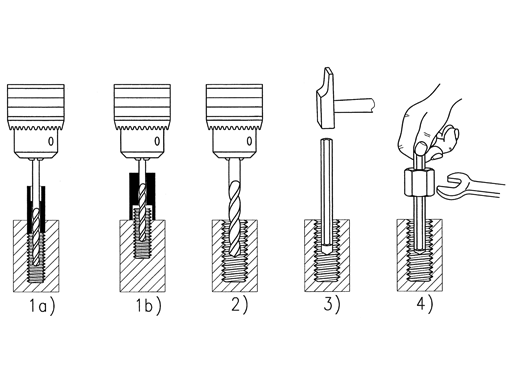 0

0

0

1a)

1b)

2)

3)

4)