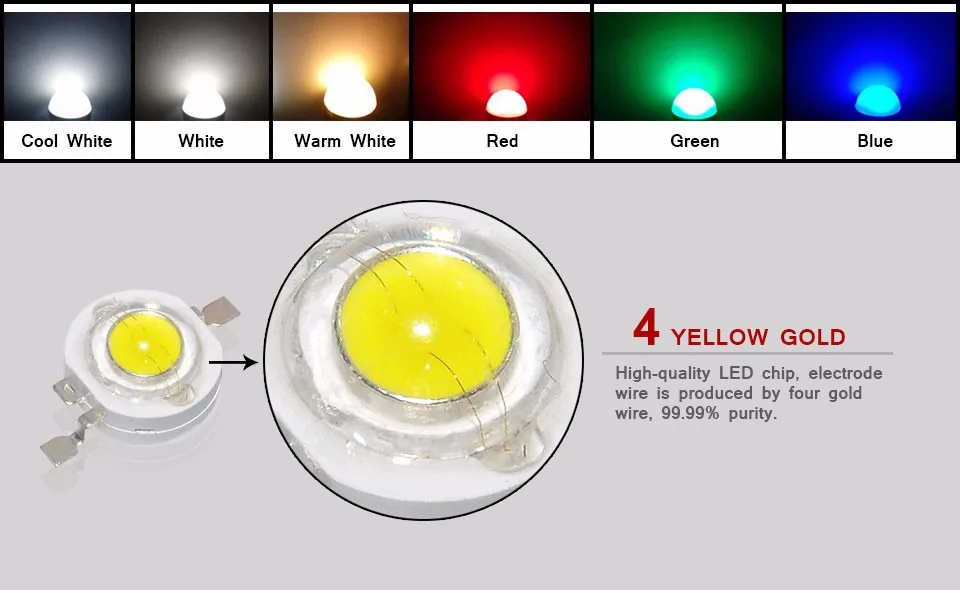 Cool White

White

Warm White

Red

Green

Blue

4 YELLOW GOLD

High-quality LED chip, electrode wire is produced by four gold wire, 99.99% purity.