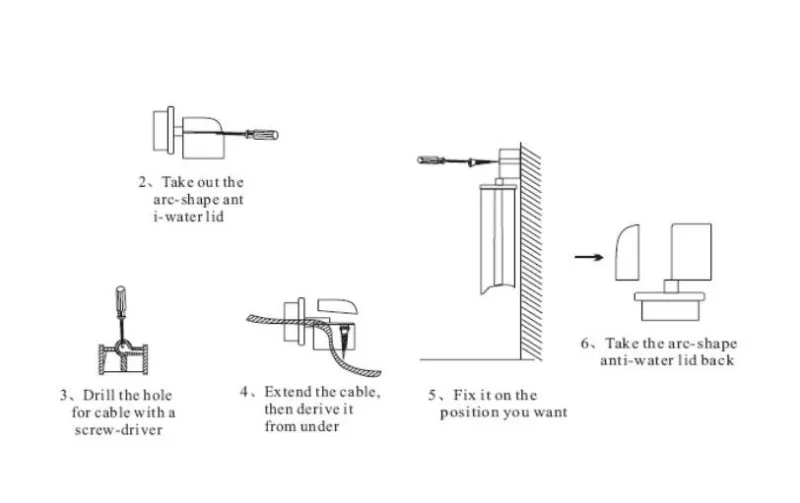 2、Take out the arc-shape ant i-water lid

3、Drill the hole for cable with a screw-driver

4、Extend the cable, then derive it from under

5、Fix it on the position you want

6、Take the arc-shape anti-water lid back