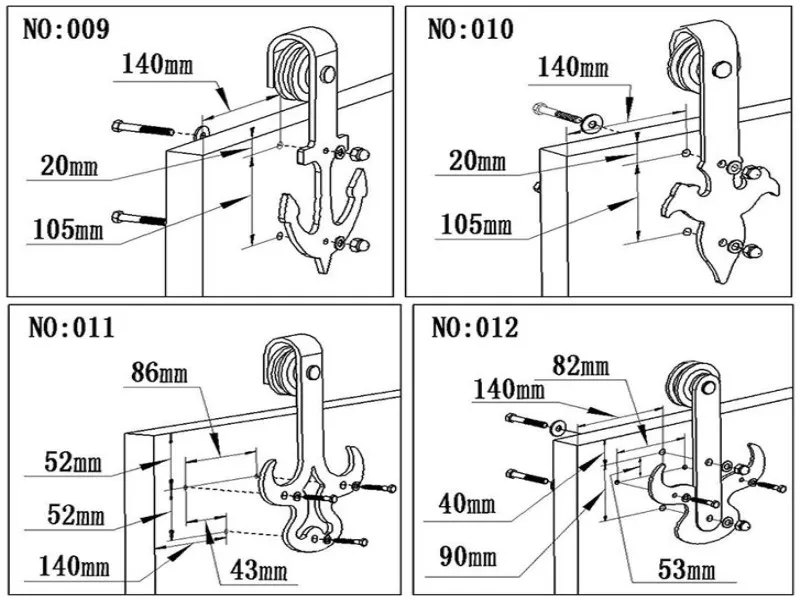 NO:009
140mm
20mm
105mm

NO:010
140mm
20mm
105mm

NO:011
86mm
52mm
52mm
140mm
43mm

NO:012
82mm
140mm
40mm
90mm
53mm