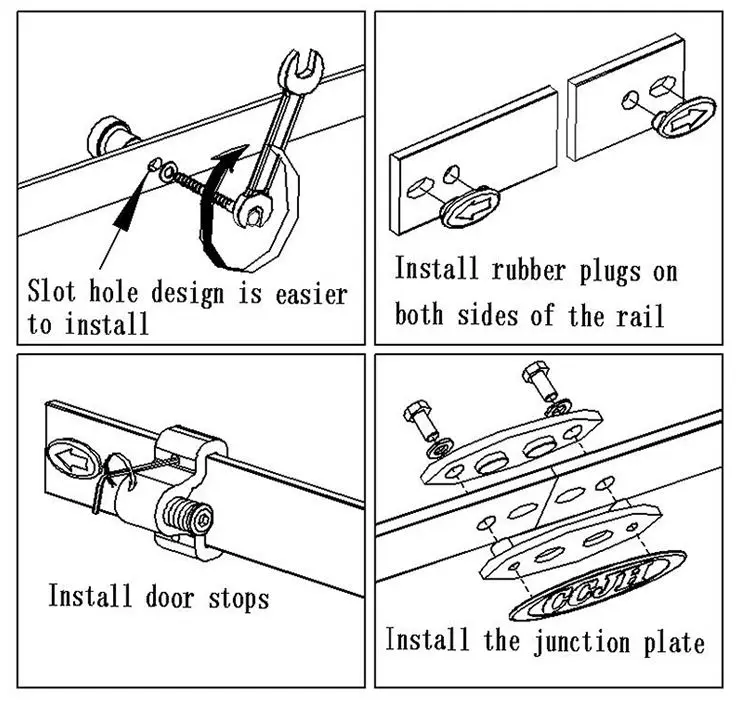 Slot hole design is easier to install

Install rubber plugs on both sides of the rail

Install door stops

CCJH

Install the junction plate