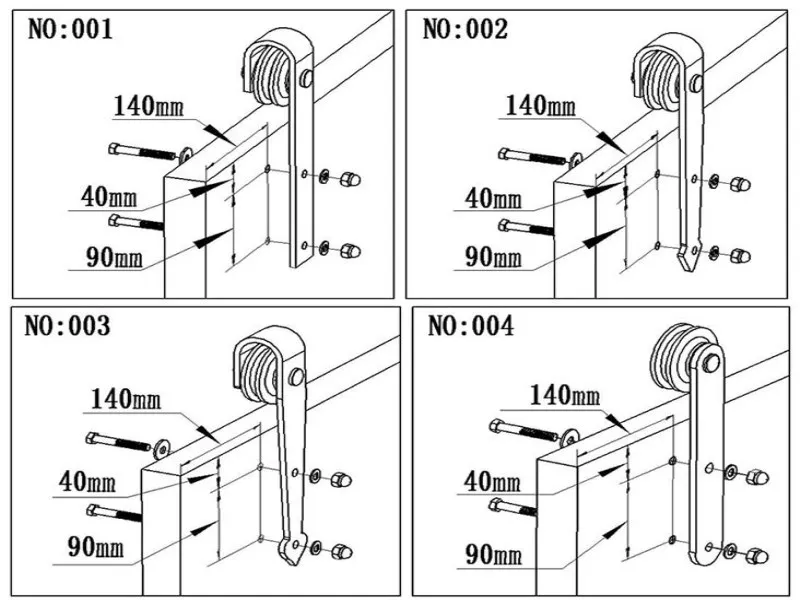 NO:001

140mm

40mm

90mm

NO:002

140mm

40mm

90mm

NO:003

140mm

40mm

90mm

NO:004

140mm

40mm

90mm